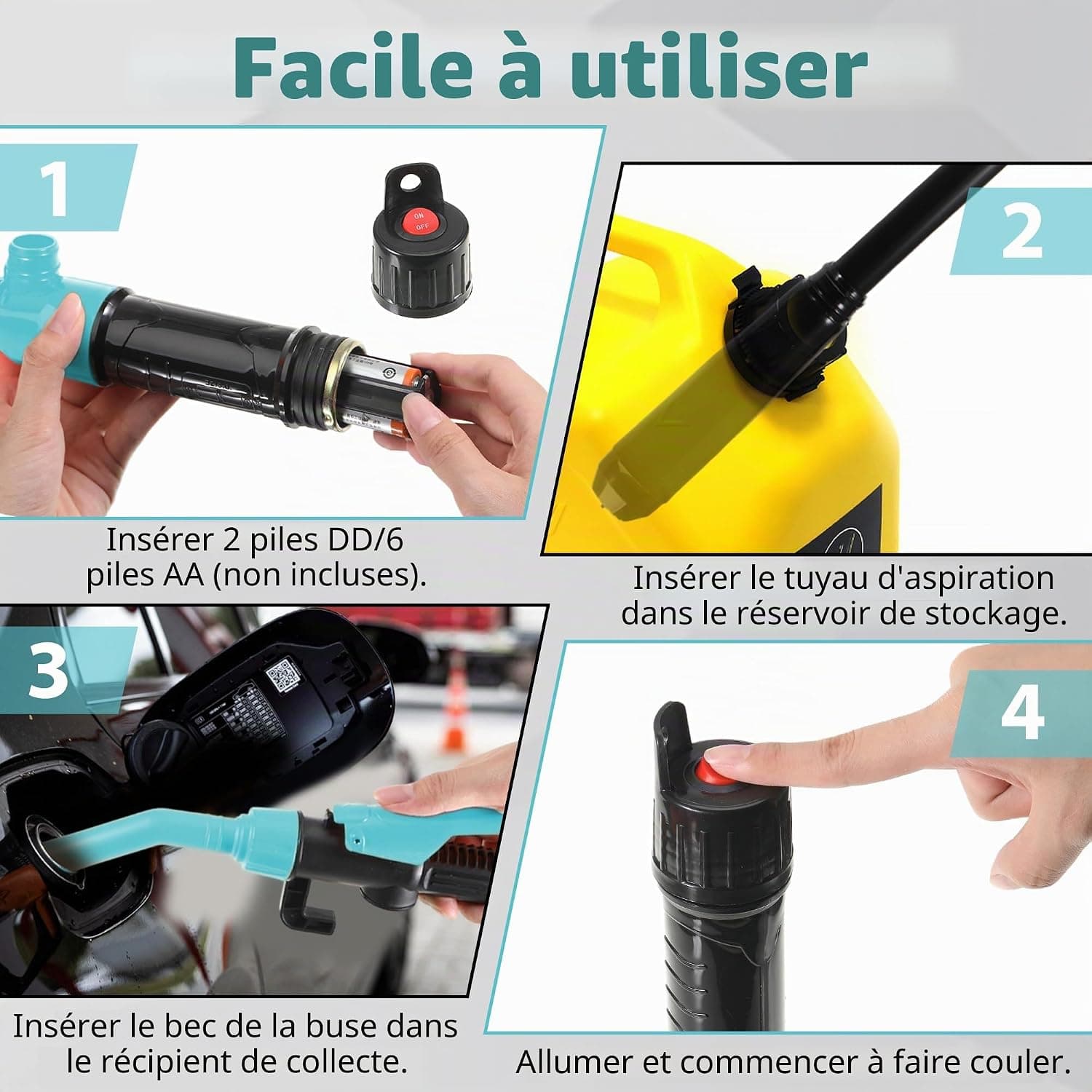 Facile à utiliser

1

ON
OFF

Insérer 2 piles DD/6 piles AA (non incluses).

2

Insérer le tuyau d'aspiration dans le réservoir de stockage.

3

Insérer le bec de la buse dans le récipient de collecte.

4

Allumer et commencer à faire couler.