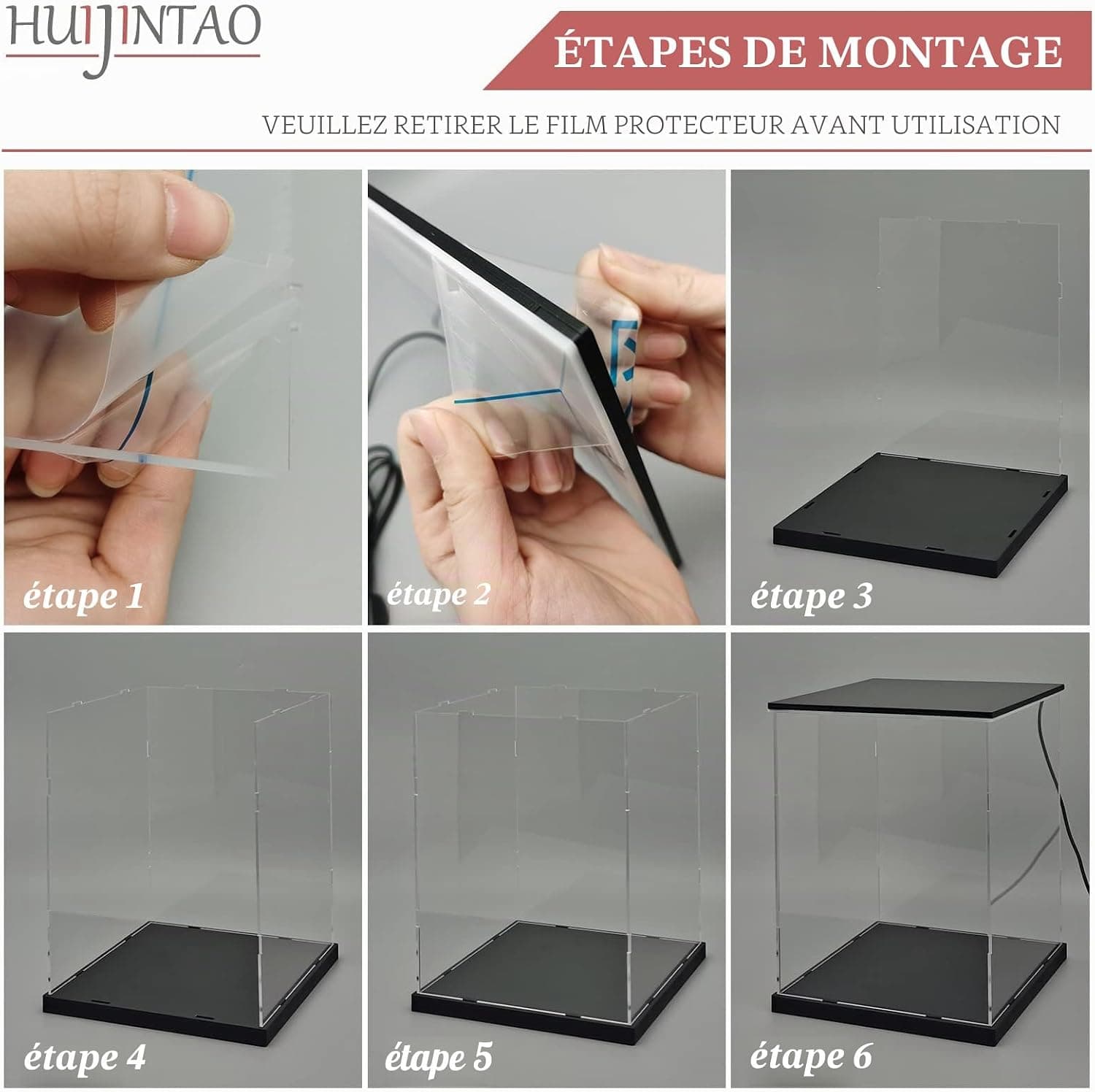 HUIJINTAO

ÉTAPES DE MONTAGE

VEUILLEZ RETIRER LE FILM PROTECTEUR AVANT UTILISATION

étape 1

étape 2

étape 3

étape 4

étape 5

étape 6