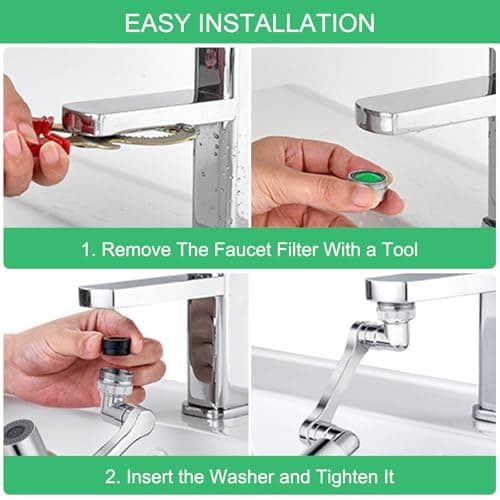 EASY INSTALLATION

1. Remove The Faucet Filter With a Tool

2. Insert the Washer and Tighten It