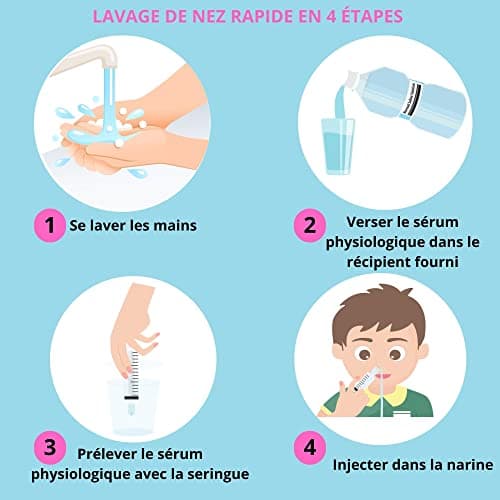 LAVAGE DE NEZ RAPIDE EN 4 ÉTAPES

1 Se laver les mains

2 Verser le sérum physiologique dans le récipient fourni

3 Prélever le sérum physiologique avec la seringue

4 Injecter dans la narine