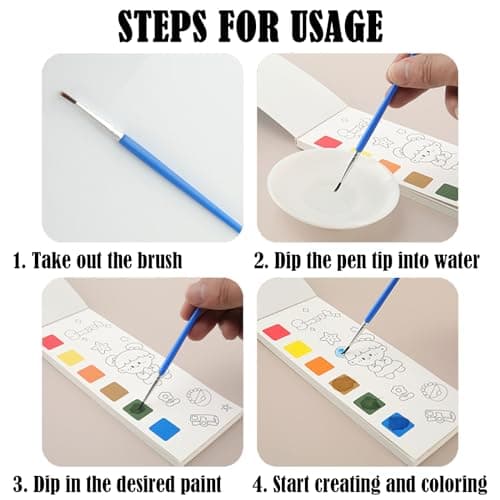 STEPS FOR USAGE

1. Take out the brush

2. Dip the pen tip into water

3. Dip in the desired paint

4. Start creating and coloring