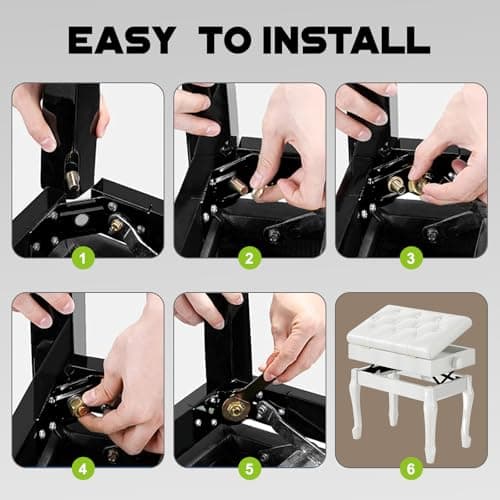 EASY TO INSTALL

1

2

3

4

5

6