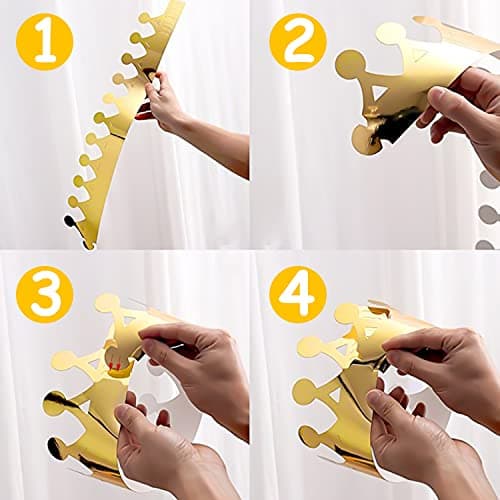 1

2

3

4