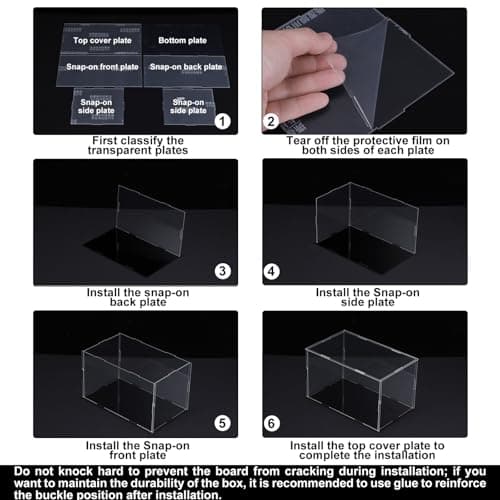 Top cover plate
Bottom plate
Snap-on front plate
Snap-on back plate
Snap-on side plate
Snap-on side plate
1
First classify the transparent plates

2
Tear off the protective film on both sides of each plate

3
Install the snap-on back plate

4
Install the Snap-on side plate

5
Install the Snap-on front plate

6
Install the top cover plate to complete the installation

Do not knock hard to prevent the board from cracking during installation; if you want to maintain the durability of the box, it is recommended to use glue to reinforce the buckle position after installation.