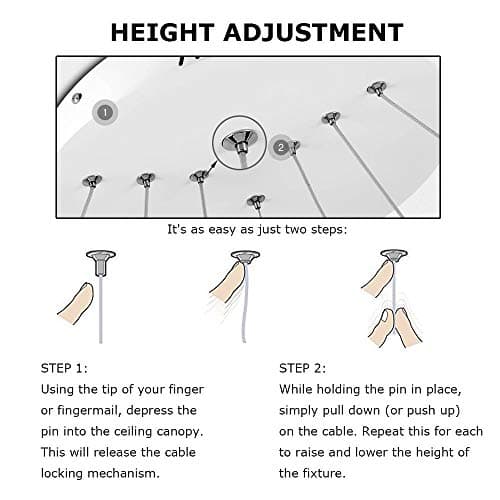 HEIGHT ADJUSTMENT

1

2

It's as easy as just two steps:

STEP 1:
Using the tip of your finger or fingermail, depress the pin into the ceiling canopy. This will release the cable locking mechanism.

STEP 2:
While holding the pin in place, simply pull down (or push up) on the cable. Repeat this for each to raise and lower the height of the fixture.