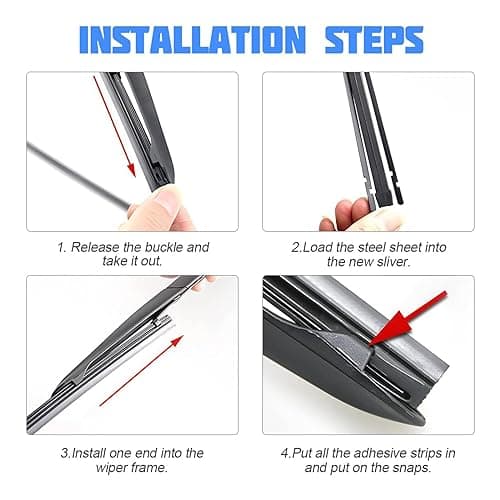 INSTALLATION STEPS

1. Release the buckle and take it out.

2.Load the steel sheet into the new sliver.

3.Install one end into the wiper frame.

4.Put all the adhesive strips in and put on the snaps.