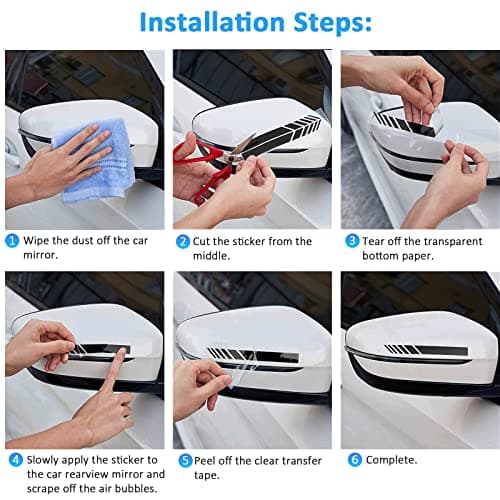 Installation Steps:

1 Wipe the dust off the car mirror.

2 Cut the sticker from the middle.

3 Tear off the transparent bottom paper.

4 Slowly apply the sticker to the car rearview mirror and scrape off the air bubbles.

5 Peel off the clear transfer tape.

6 Complete.