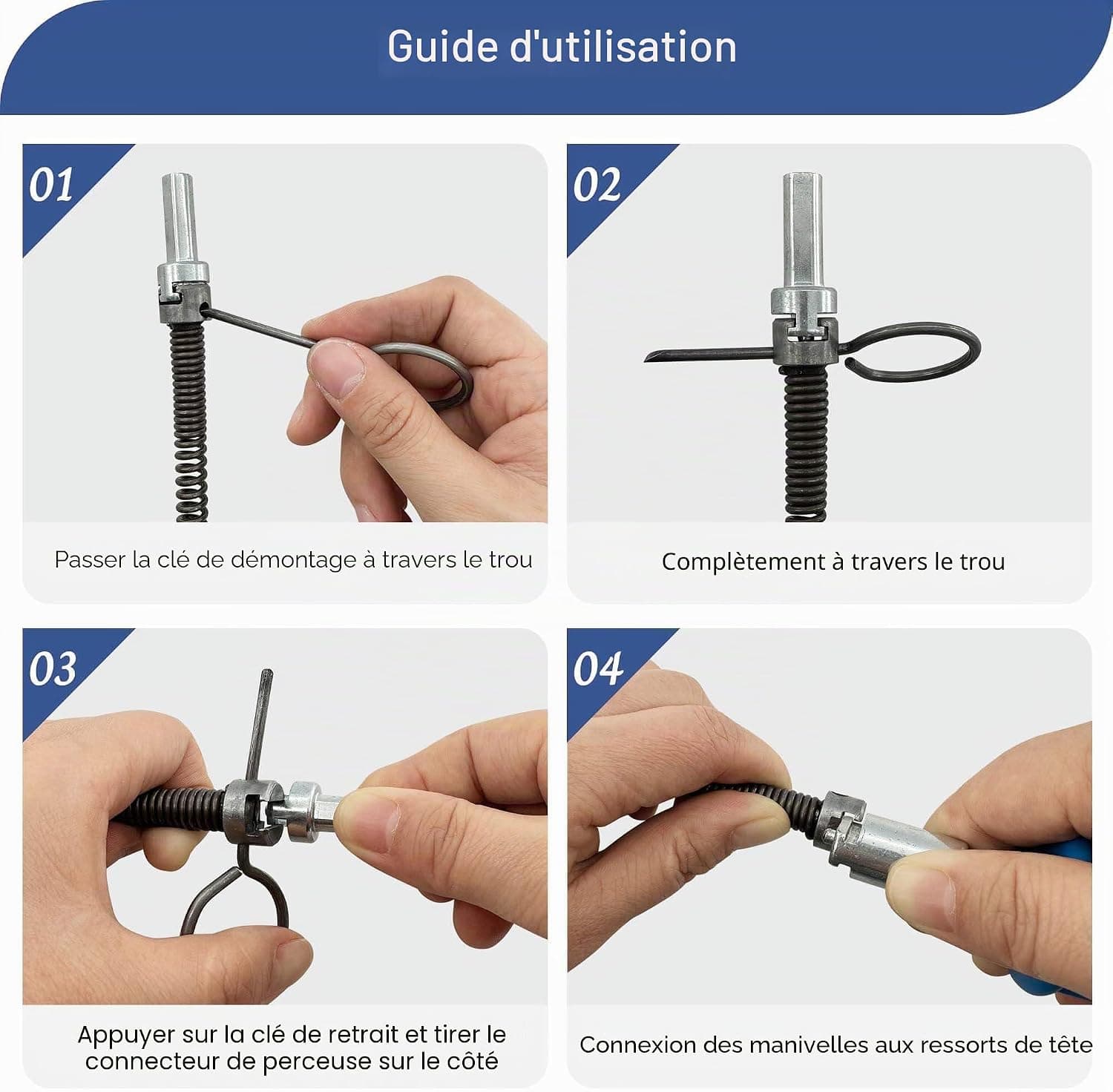 Guide d'utilisation

01

Passer la clé de démontage à travers le trou

02

Complètement à travers le trou

03

Appuyer sur la clé de retrait et tirer le connecteur de perceuse sur le côté

04

Connexion des manivelles aux ressorts de tête