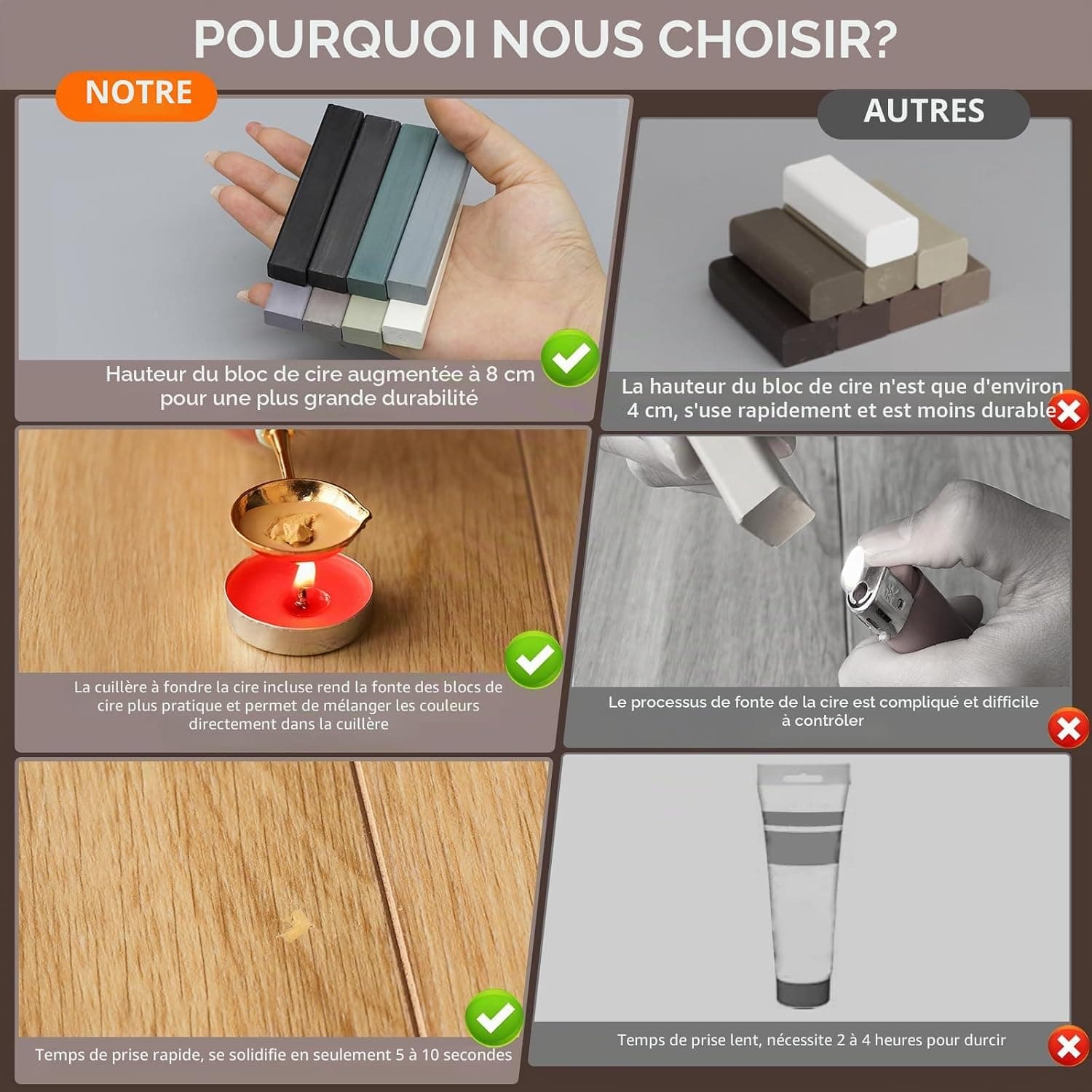 POURQUOI NOUS CHOISIR?

NOTRE

Hauteur du bloc de cire augmentée à 8 cm pour une plus grande durabilité

La cuillère à fondre la cire incluse rend la fonte des blocs de cire plus pratique et permet de mélanger les couleurs directement dans la cuillère

Temps de prise rapide, se solidifie en seulement 5 à 10 secondes

AUTRES

La hauteur du bloc de cire n'est que d'environ 4 cm, s'use rapidement et est moins durable

Le processus de fonte de la cire est compliqué et difficile à contrôler

Temps de prise lent, nécessite 2 à 4 heures pour durcir